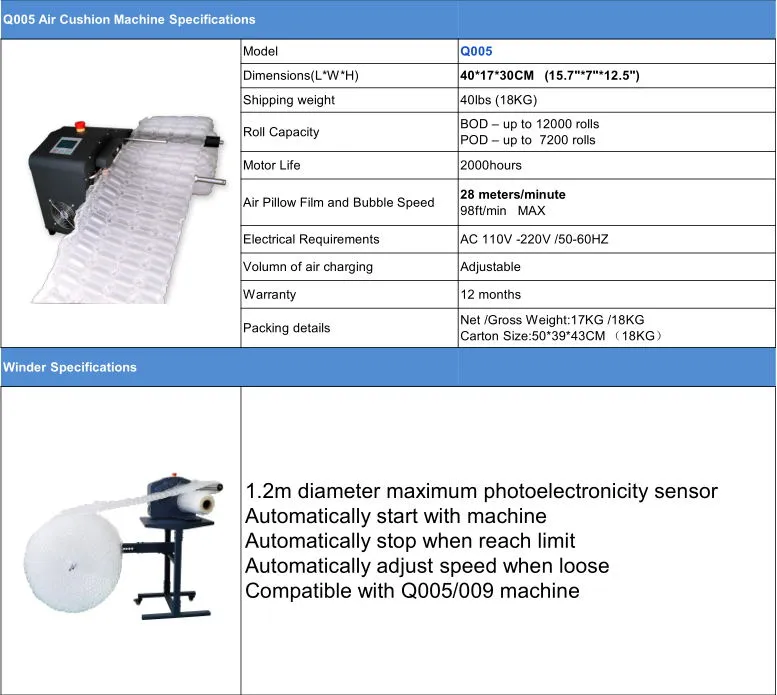 Q005 Air Cushion Machine Specifications

| Model | Q005 |
|---|---|
| Dimensions(L*W*H) | 40*17*30CM (15.7"*7"*12.5") |
| Shipping weight | 40lbs (18KG) |
| Roll Capacity | BOD – up to 12000 rolls POD – up to 7200 rolls |
| Motor Life | 2000hours |
| Air Pillow Film and Bubble Speed | 28 meters/minute 98ft/min MAX |
| Electrical Requirements | AC 110V -220V /50-60HZ |
| Volumn of air charging | Adjustable |
| Warranty | 12 months |
| Packing details | Net /Gross Weight:17KG /18KG Carton Size:50*39*43CM （18KG） |

Winder Specifications

1.2m diameter maximum photoelectronicity sensor
Automatically start with machine
Automatically stop when reach limit
Automatically adjust speed when loose
Compatible with Q005/009 machine