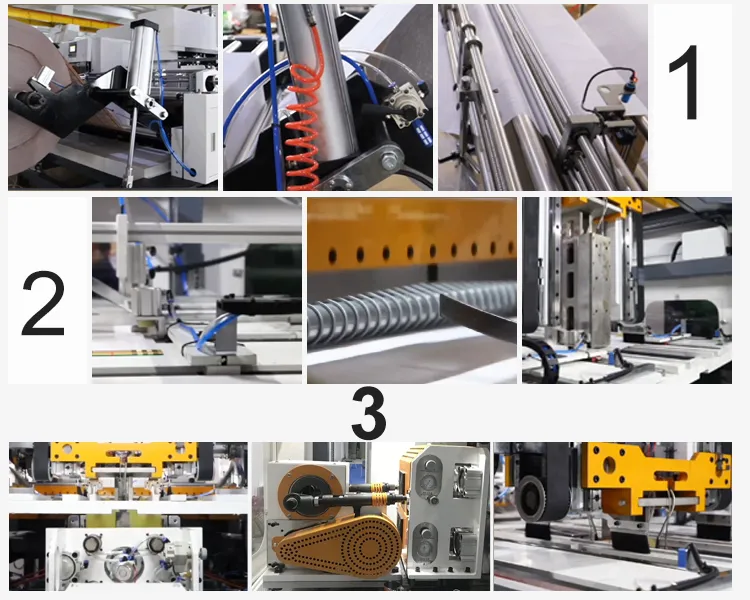 1

2

3