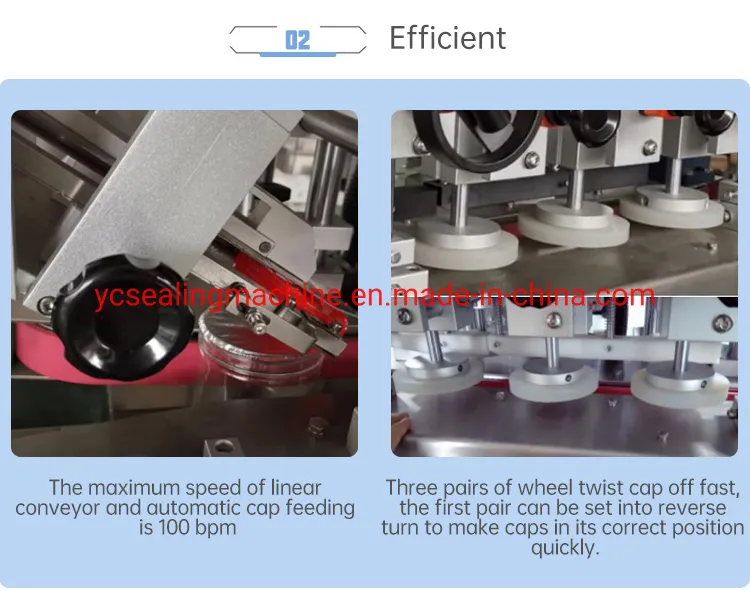 02 Efficient

ycsealingmachine.en.made-in-china.com

The maximum speed of linear conveyor and automatic cap feeding is 100 bpm

Three pairs of wheel twist cap off fast, the first pair can be set into reverse turn to make caps in its correct position quickly.