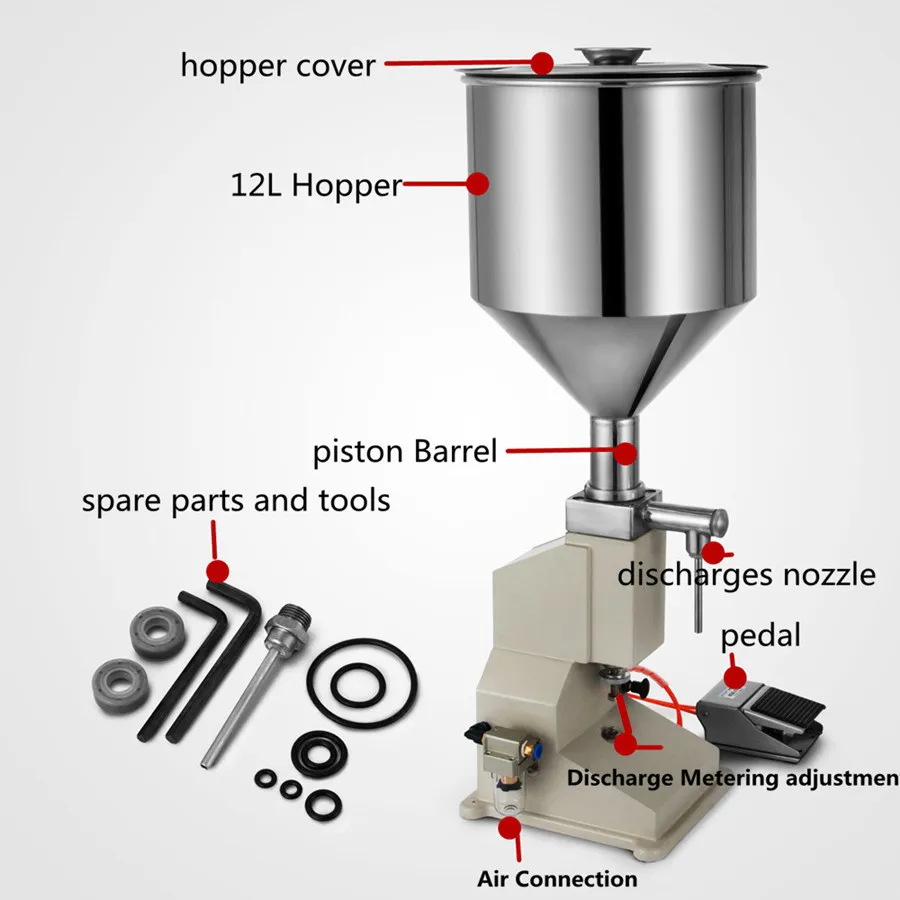 hopper cover

12L Hopper

piston Barrel

spare parts and tools

discharges nozzle

pedal

Discharge Metering adjustmen

Air Connection