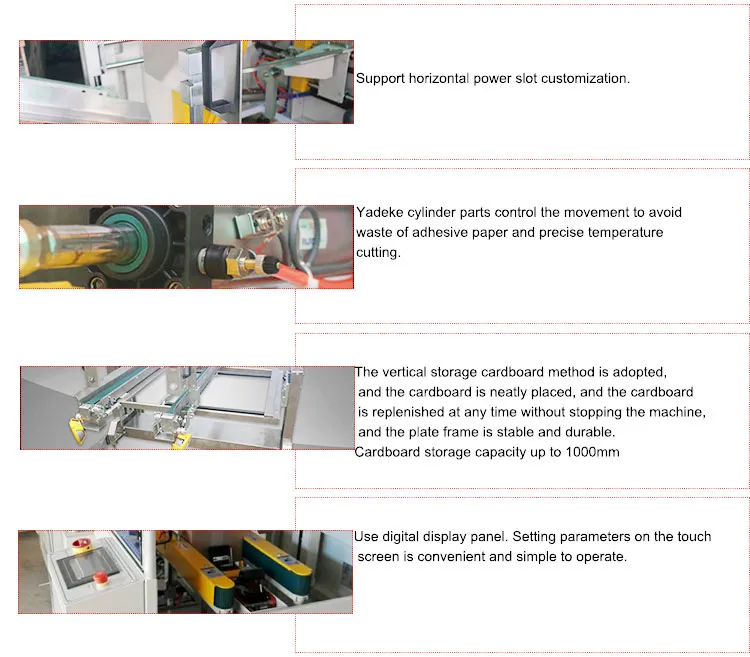 Support horizontal power slot customization.

Yadeke cylinder parts control the movement to avoid waste of adhesive paper and precise temperature cutting.

The vertical storage cardboard method is adopted, and the cardboard is neatly placed, and the cardboard is replenished at any time without stopping the machine, and the plate frame is stable and durable.
Cardboard storage capacity up to 1000mm

Use digital display panel. Setting parameters on the touch screen is convenient and simple to operate.