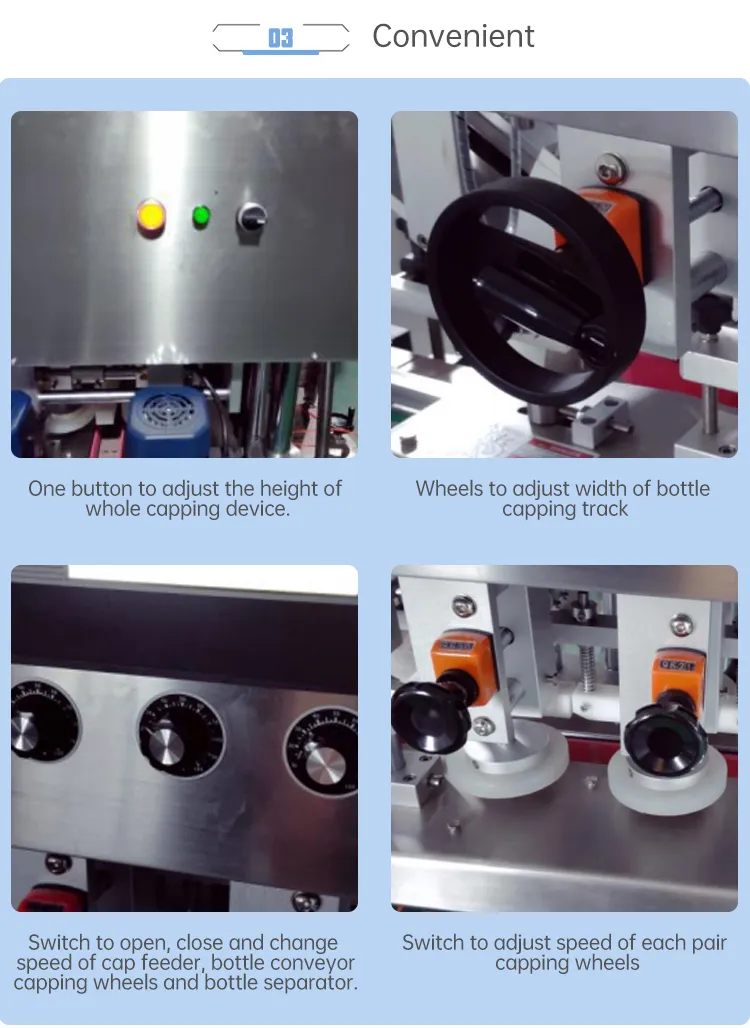 03 Convenient

One button to adjust the height of whole capping device.

Wheels to adjust width of bottle capping track

Switch to open, close and change speed of cap feeder, bottle conveyor capping wheels and bottle separator.

Switch to adjust speed of each pair capping wheels