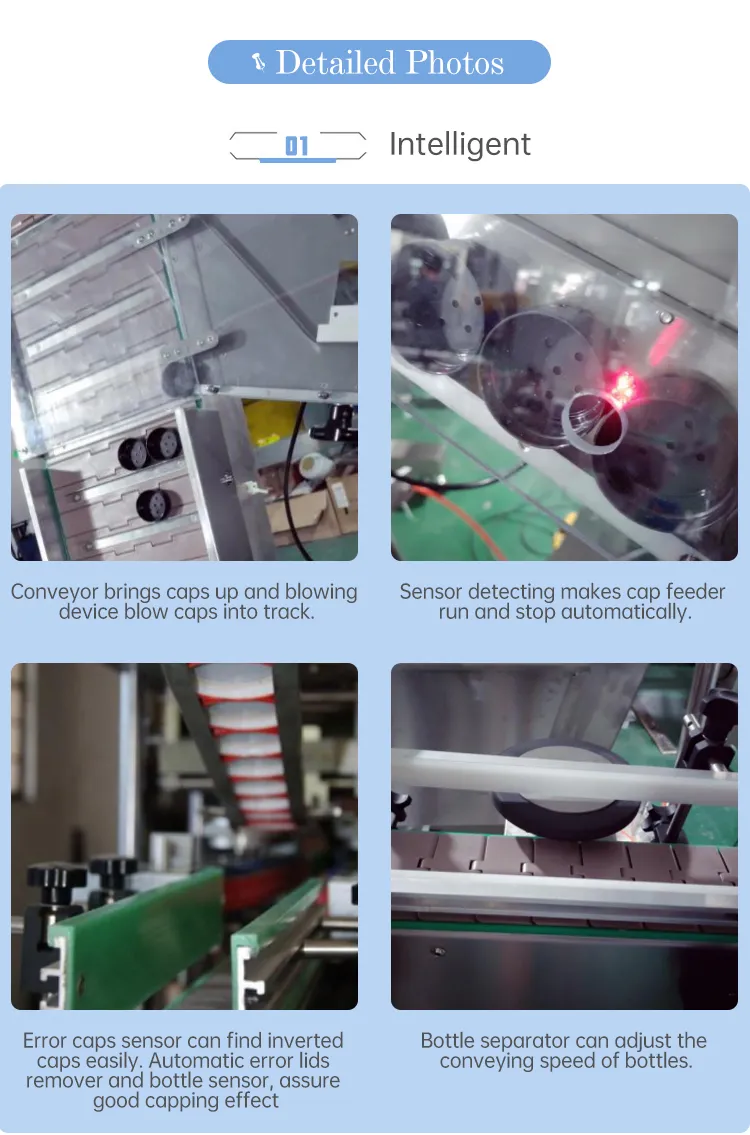 Detailed Photos

01 Intelligent

Conveyor brings caps up and blowing device blow caps into track.

Sensor detecting makes cap feeder run and stop automatically.

Error caps sensor can find inverted caps easily. Automatic error lids remover and bottle sensor, assure good capping effect

Bottle separator can adjust the conveying speed of bottles.